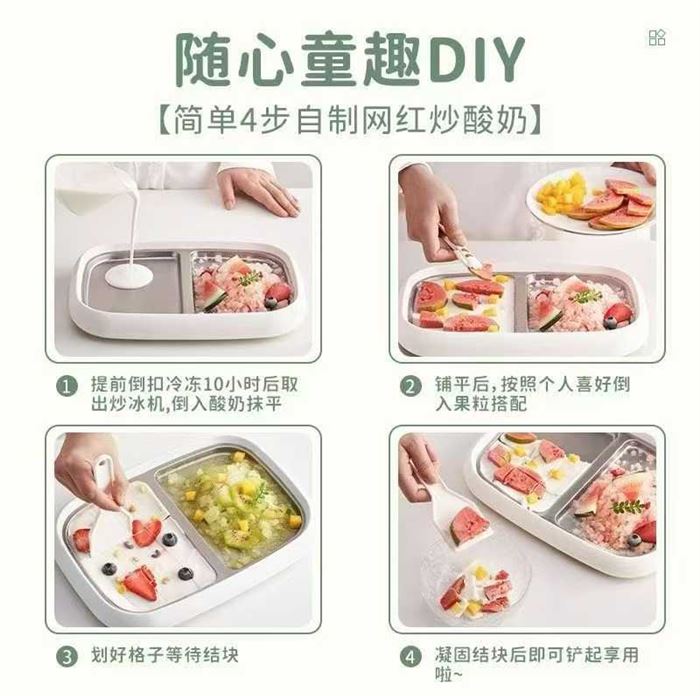 随心童趣DIY

【简单4步自制网红炒酸奶】

1 提前倒扣冷冻10小时后取出炒冰机,倒入酸奶抹平

2 铺平后,按照个人喜好倒入果粒搭配

3 划好格子等待结块

4 凝固结块后即可铲起享用啦~