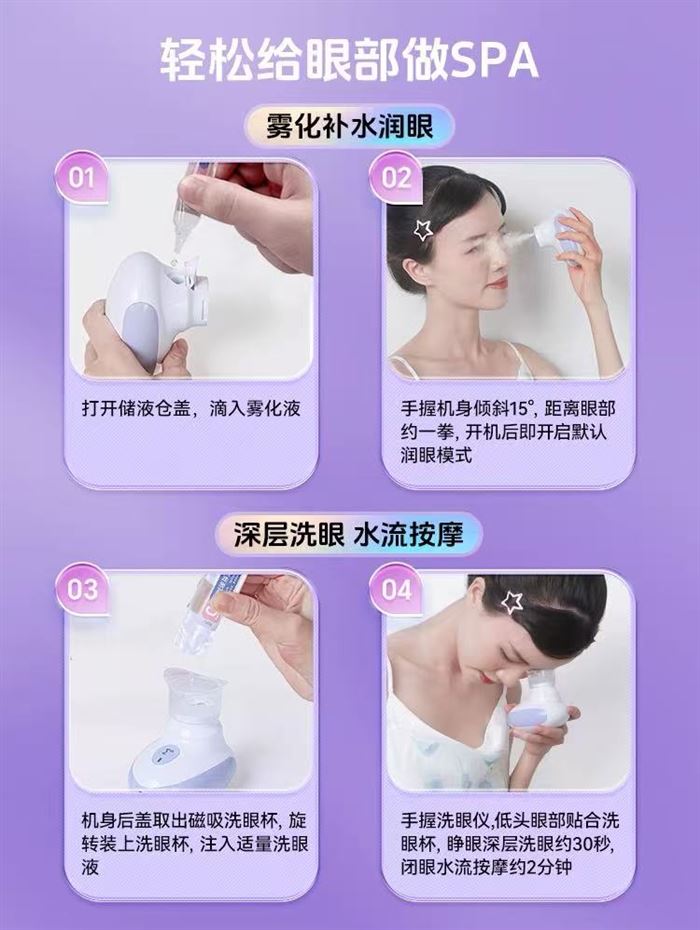 轻松给眼部做SPA

雾化补水润眼

01

打开储液仓盖，滴入雾化液

02

手握机身倾斜15°，距离眼部约一拳，开机后即开启默认润眼模式

深层洗眼 水流按摩

03

机身后盖取出磁吸洗眼杯，旋转装上洗眼杯，注入适量洗眼液

04

手握洗眼仪，低头眼部贴合洗眼杯，睁眼深层洗眼约30秒，闭眼水流按摩约2分钟