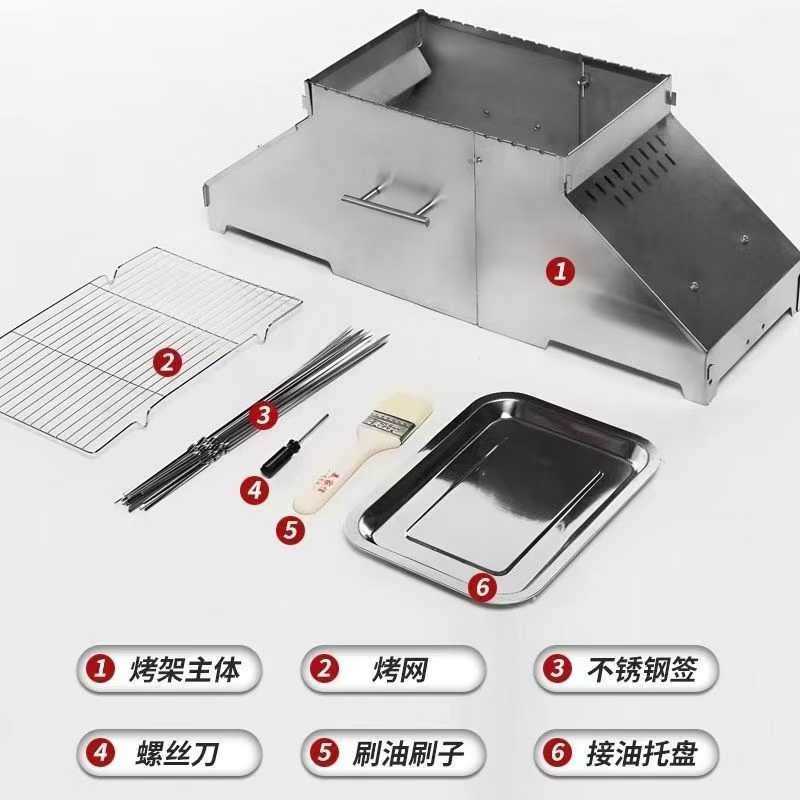 1
2
3
4
5
6

1 烤架主体
2 烤网
3 不锈钢签
4 螺丝刀
5 刷油刷子
6 接油托盘